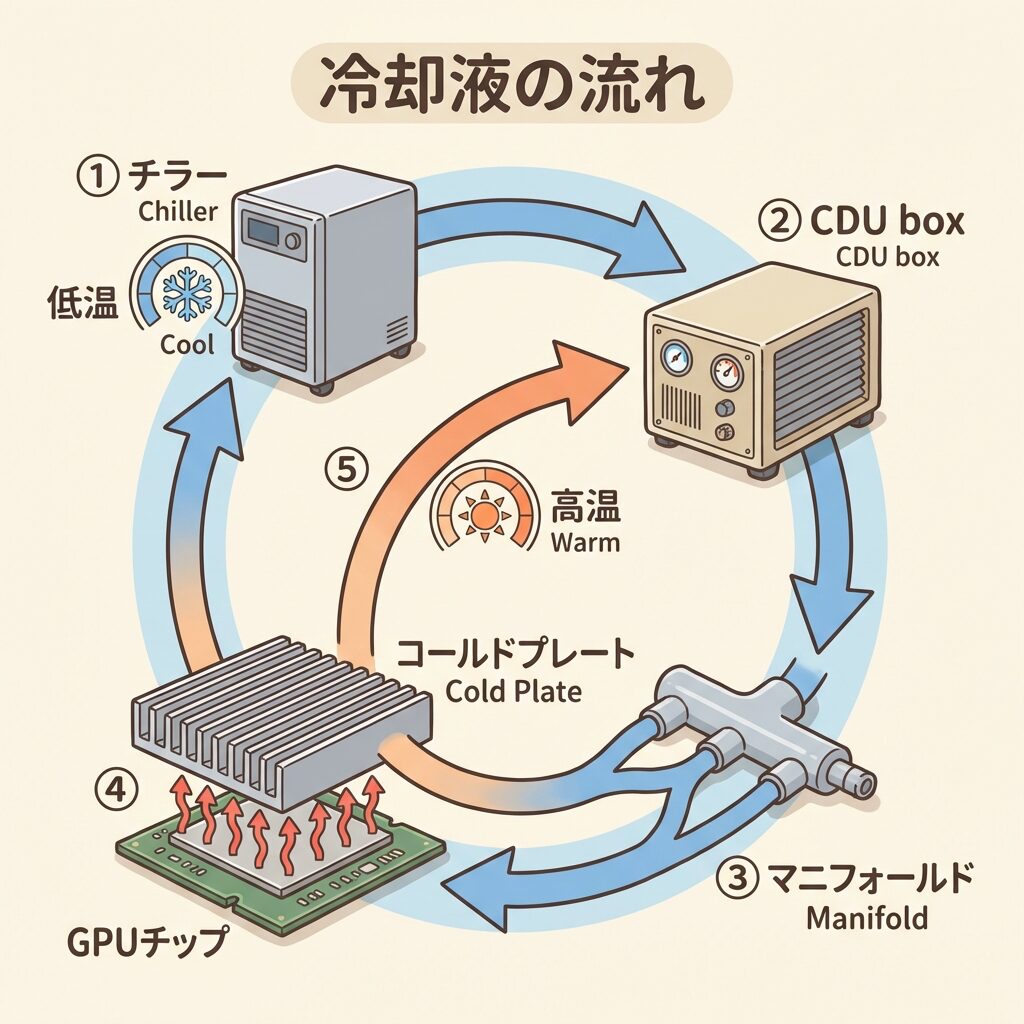 冷却液の流れ

① チラー
Chiller

低温
Cool

② CDU box
CDU box

⑤

高温
Warm

コールドプレート
Cold Plate

④

GPUチップ

③ マニフォールド
Manifold