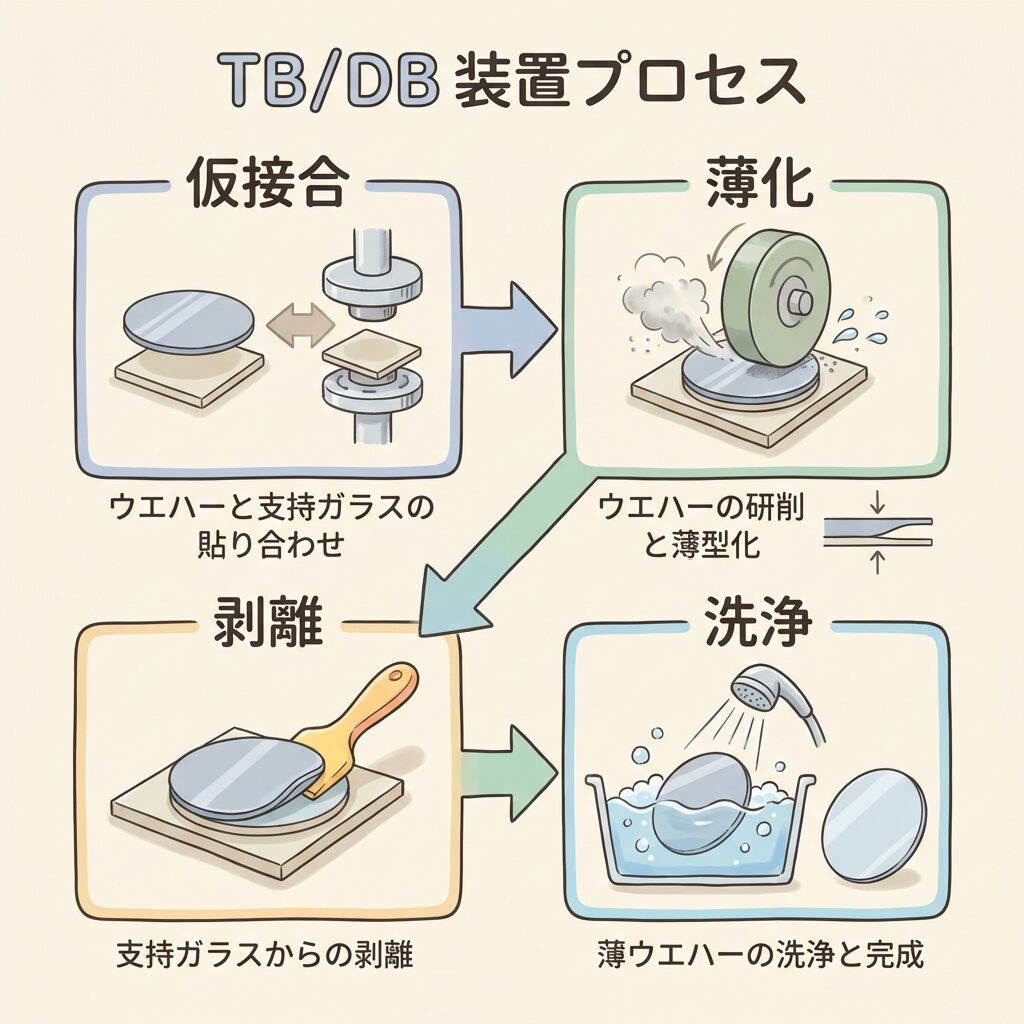 TB/DB 装置プロセス

仮接合

ウエハーと支持ガラスの貼り合わせ

薄化

ウエハーの研削と薄型化

剥離

支持ガラスからの剥離

洗浄

薄ウエハーの洗浄と完成