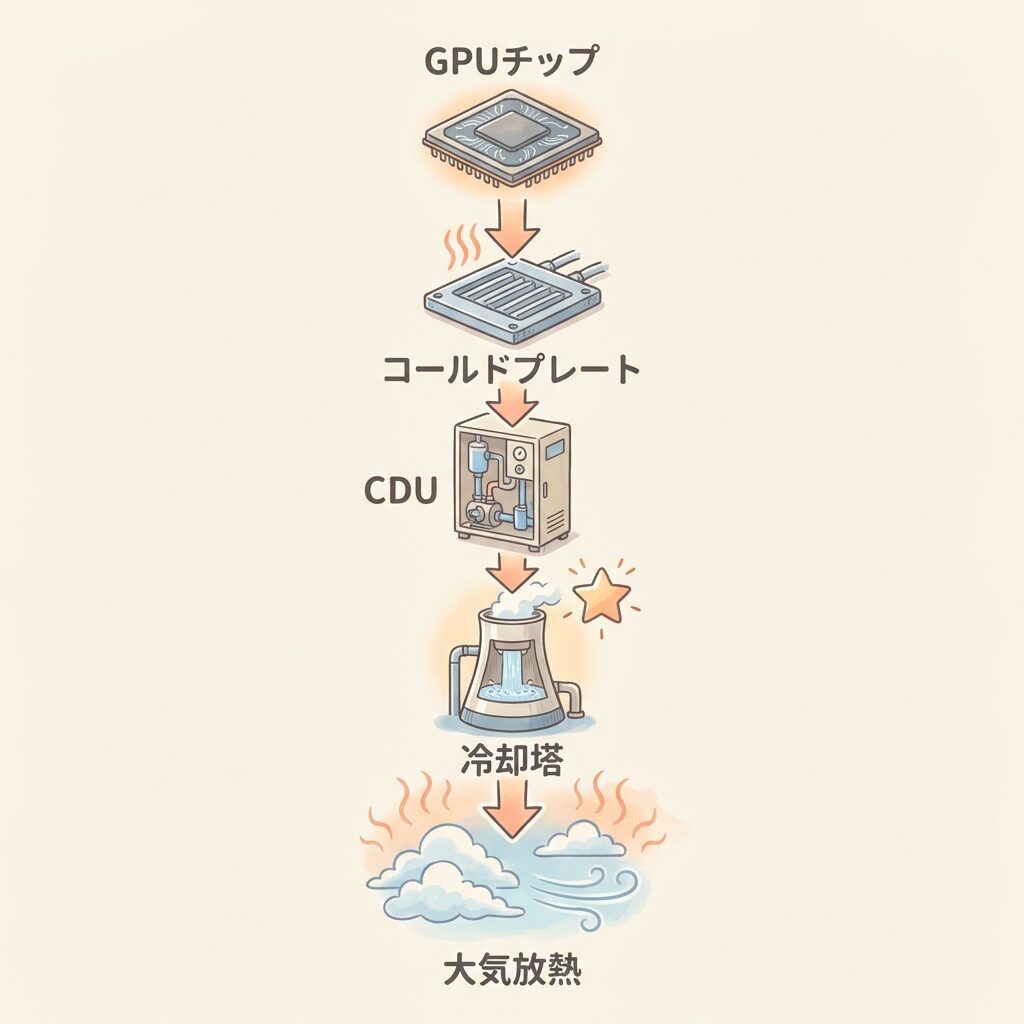 GPUチップ

コールドプレート

CDU

冷却塔

大気放熱