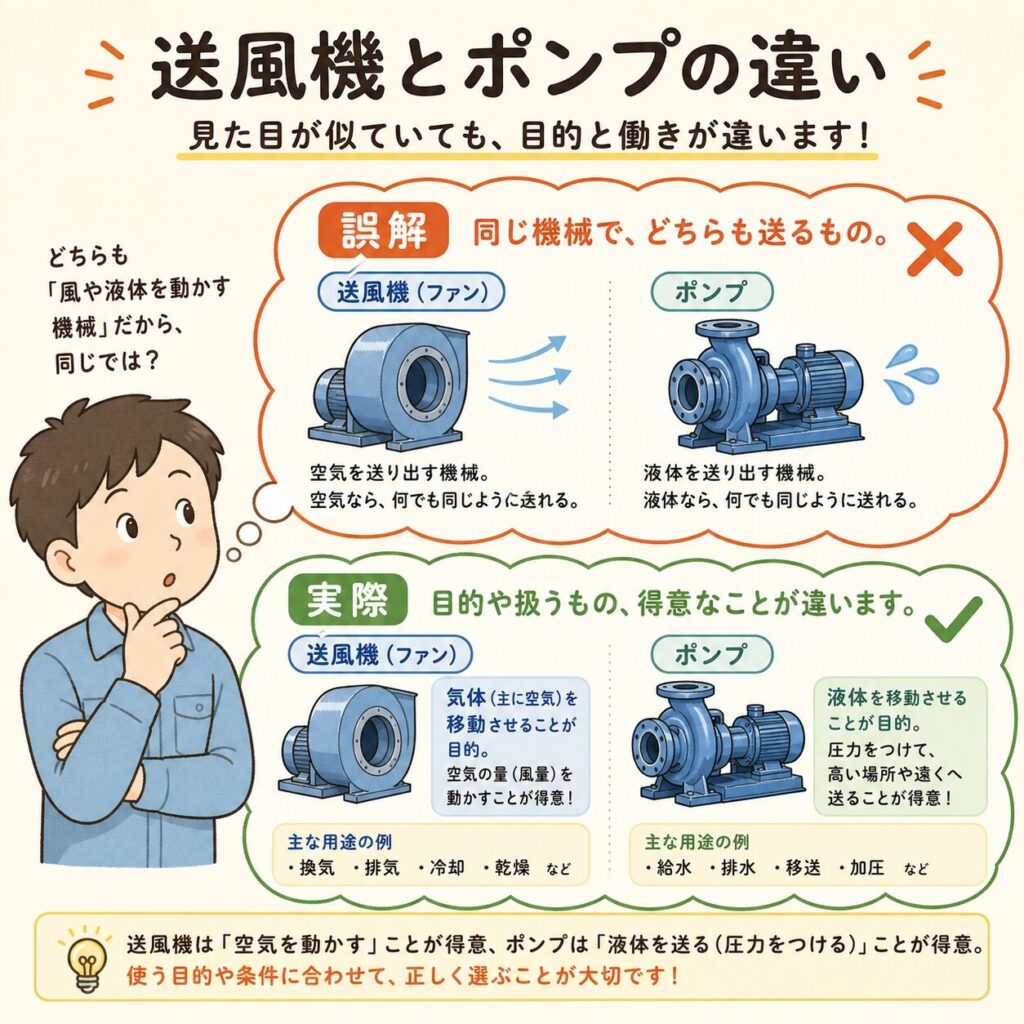 送風機とポンプの違い

見た目が似ていても、目的と働きが違います！

どちらも「風や液体を動かす機械」だから、同じでは？

誤解　同じ機械で、どちらも送るもの。

送風機（ファン）

空気を送り出す機械。
空気なら、何でも同じように送れる。

ポンプ

液体を送り出す機械。
液体なら、何でも同じように送れる。

実際　目的や扱うもの、得意なことが違います。

送風機（ファン）

気体（主に空気）を移動させることが目的。
空気の量（風量）を動かすことが得意！

主な用途の例
・換気　・排気　・冷却　・乾燥　など

ポンプ

液体を移動させることが目的。
圧力をつけて、高い場所や遠くへ送ることが得意！

主な用途の例
・給水　・排水　・移送　・加圧　など

送風機は「空気を動かす」ことが得意、ポンプは「液体を送る（圧力をつける）」ことが得意。
使う目的や条件に合わせて、正しく選ぶことが大切です！