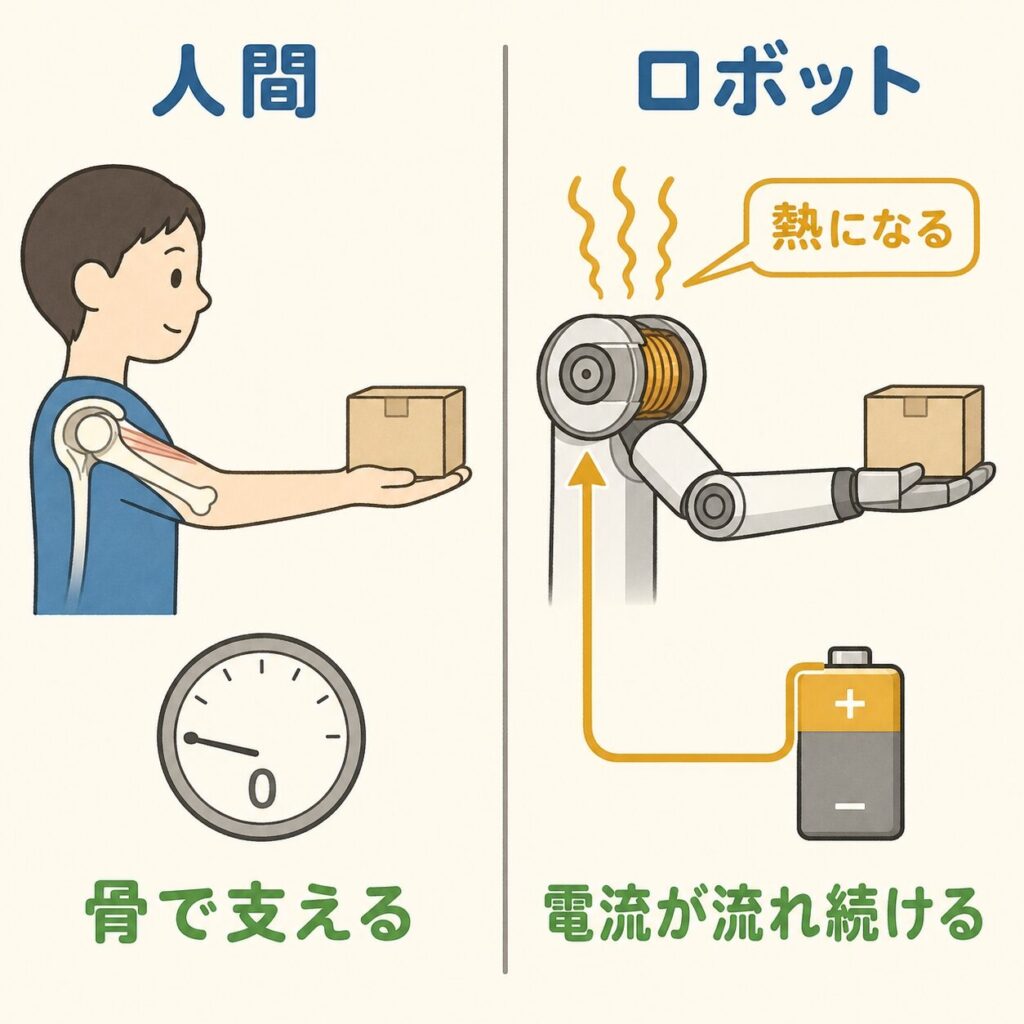 人間

0

骨で支える

ロボット

熱になる

+

−

電流が流れ続ける